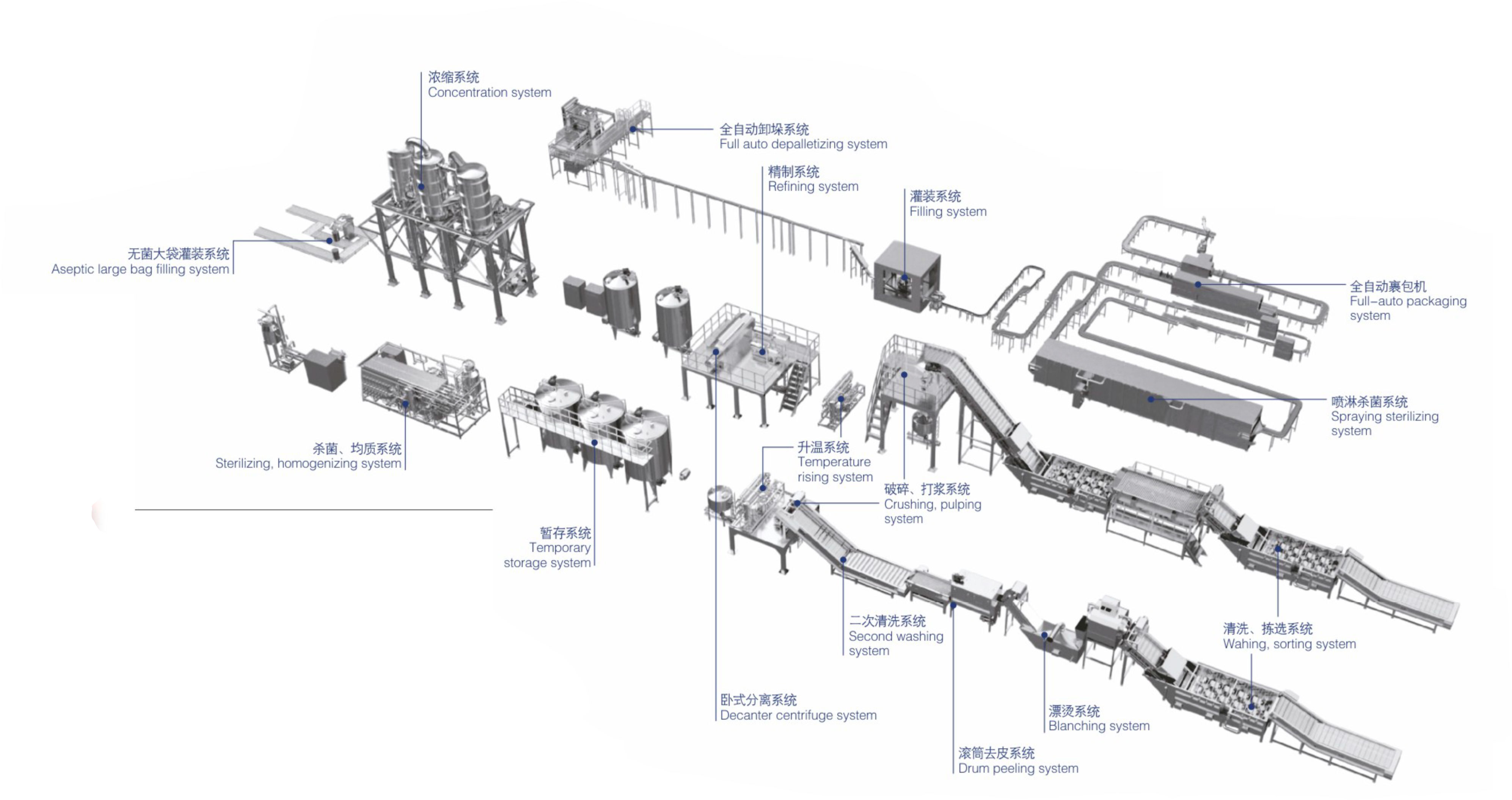 浓缩系统
Concentration system

全自动卸垛系统
Full auto depalletizing system

精制系统
Refining system

灌装系统
Filling system

无菌大袋灌装系统
Aseptic large bag filling system

全自动裹包机
Full-auto packaging system

喷淋杀菌系统
Spraying sterilizing system

杀菌、均质系统
Sterilizing, homogenizing system

升温系统
Temperature rising system

破碎、打浆系统
Crushing, pulping system

暂存系统
Temporary storage system

二次清洗系统
Second washing system

清洗、拣选系统
Wahing, sorting system

卧式分离系统
Decanter centrifuge system

漂烫系统
Blanching system

滚筒去皮系统
Drum peeling system